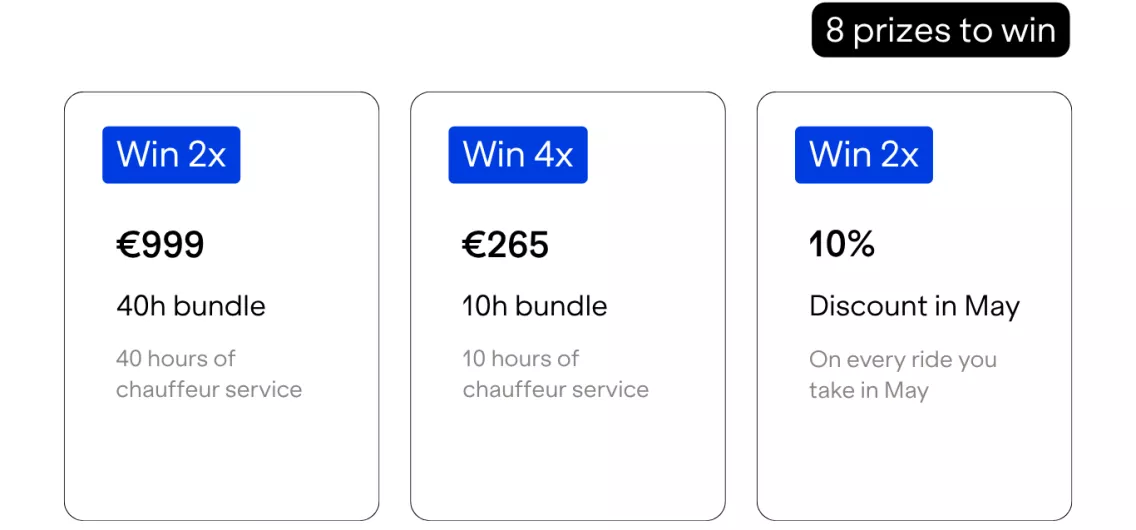 8 prizes to win

Win 2x

€999

40h bundle

40 hours of chauffeur service

Win 4x

€265

10h bundle

10 hours of chauffeur service

Win 2x

10%

Discount in May

On every ride you take in May